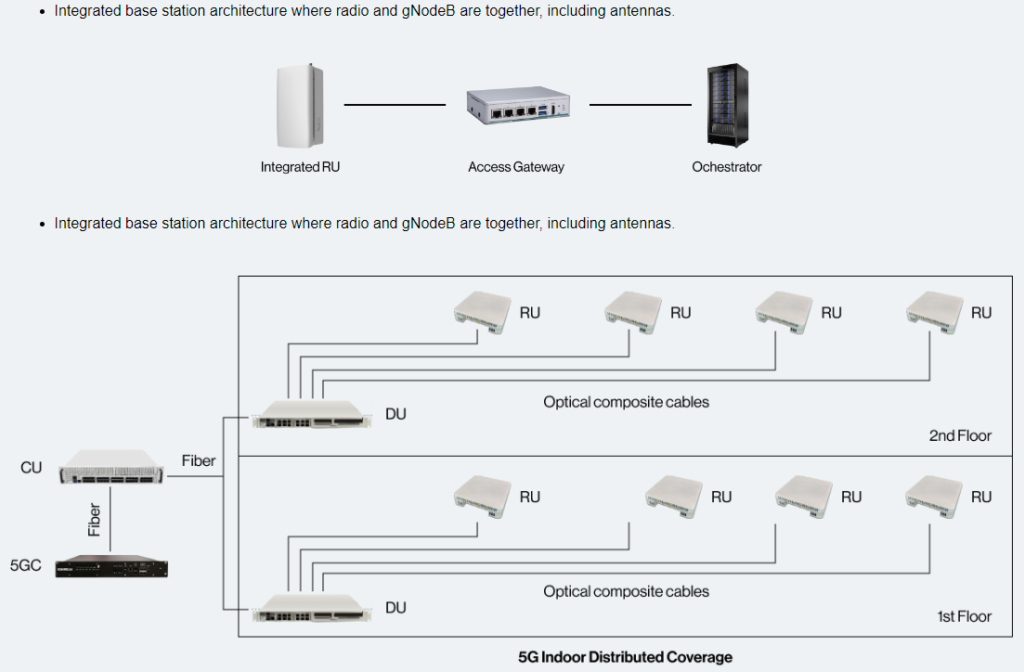 • Integrated base station architecture where radio and gNodeB are together, including antennas.

Integrated RU

Access Gateway

Ochestrator

• Integrated base station architecture where radio and gNodeB are together, including antennas.

RU

RU

RU

RU

DU

Optical composite cables

2nd Floor

CU

Fiber

Fiber

5GC

RU

RU

RU

RU

DU

Optical composite cables

1st Floor

5G Indoor Distributed Coverage